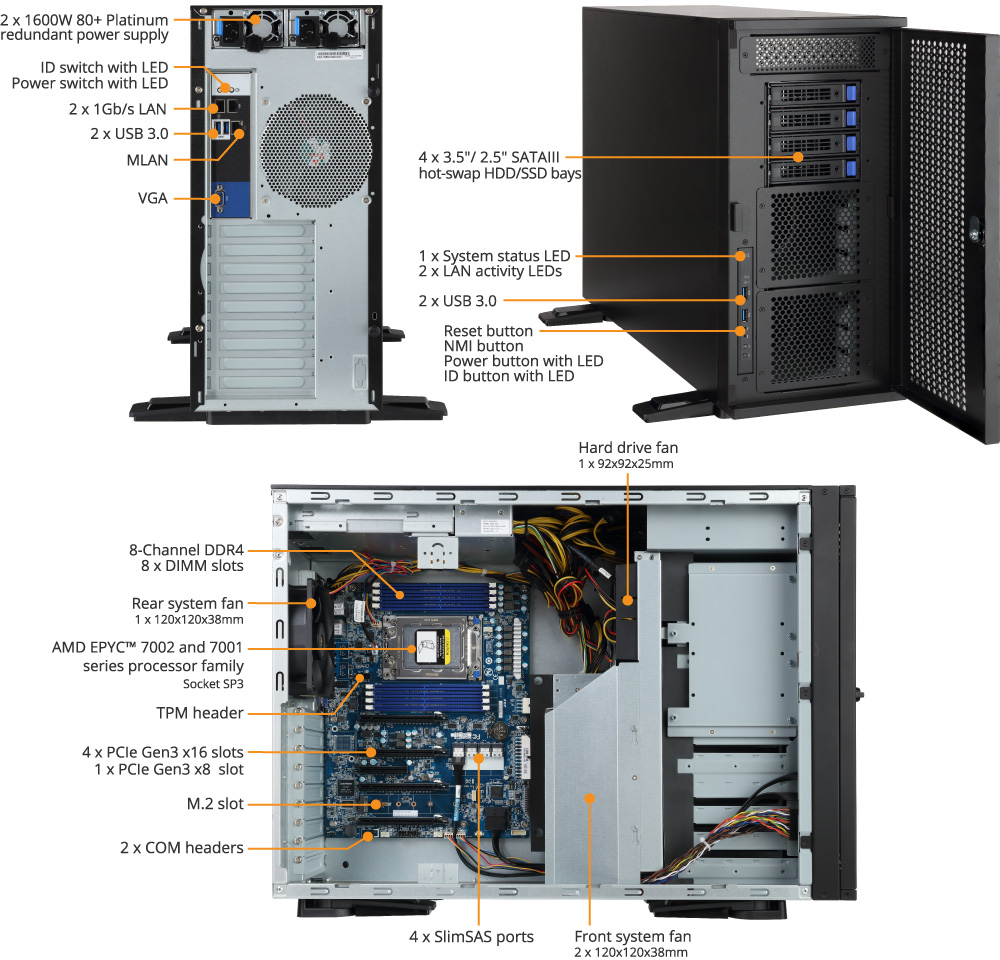 2 x 1600W 80+ Platinum
redundant power supply

ID switch with LED
Power switch with LED

2 x 1Gb/s LAN

2 x USB 3.0

MLAN

VGA

4 x 3.5"/ 2.5" SATAIII
hot-swap HDD/SSD bays

1 x System status LED
2 x LAN activity LEDs

2 x USB 3.0

Reset button
NMI button
Power button with LED
ID button with LED

Hard drive fan
1 x 92x92x25mm

8-Channel DDR4
8 x DIMM slots

Rear system fan
1 x 120x120x38mm

AMD EPYC™ 7002 and 7001
series processor family
Socket SP3

TPM header

4 x PCIe Gen3 x16 slots
1 x PCIe Gen3 x8 slot

M.2 slot

2 x COM headers

4 x SlimSAS ports

Front system fan
2 x 120x120x38mm