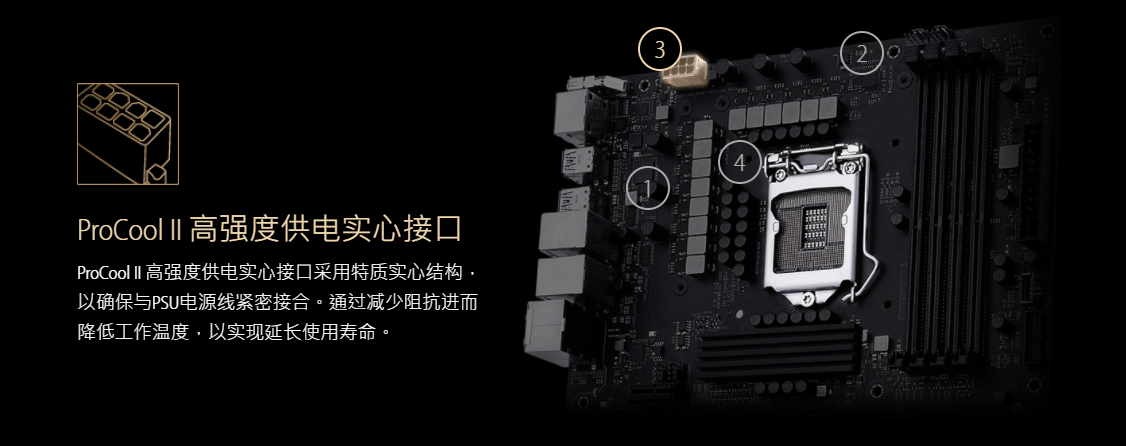 ProCool II 高强度供电实心接口

ProCool II 高强度供电实心接口采用特质实心结构，以确保与PSU电源线紧密接合。通过减少阻抗进而降低工作温度，以实现延长使用寿命。

3

2

4

1